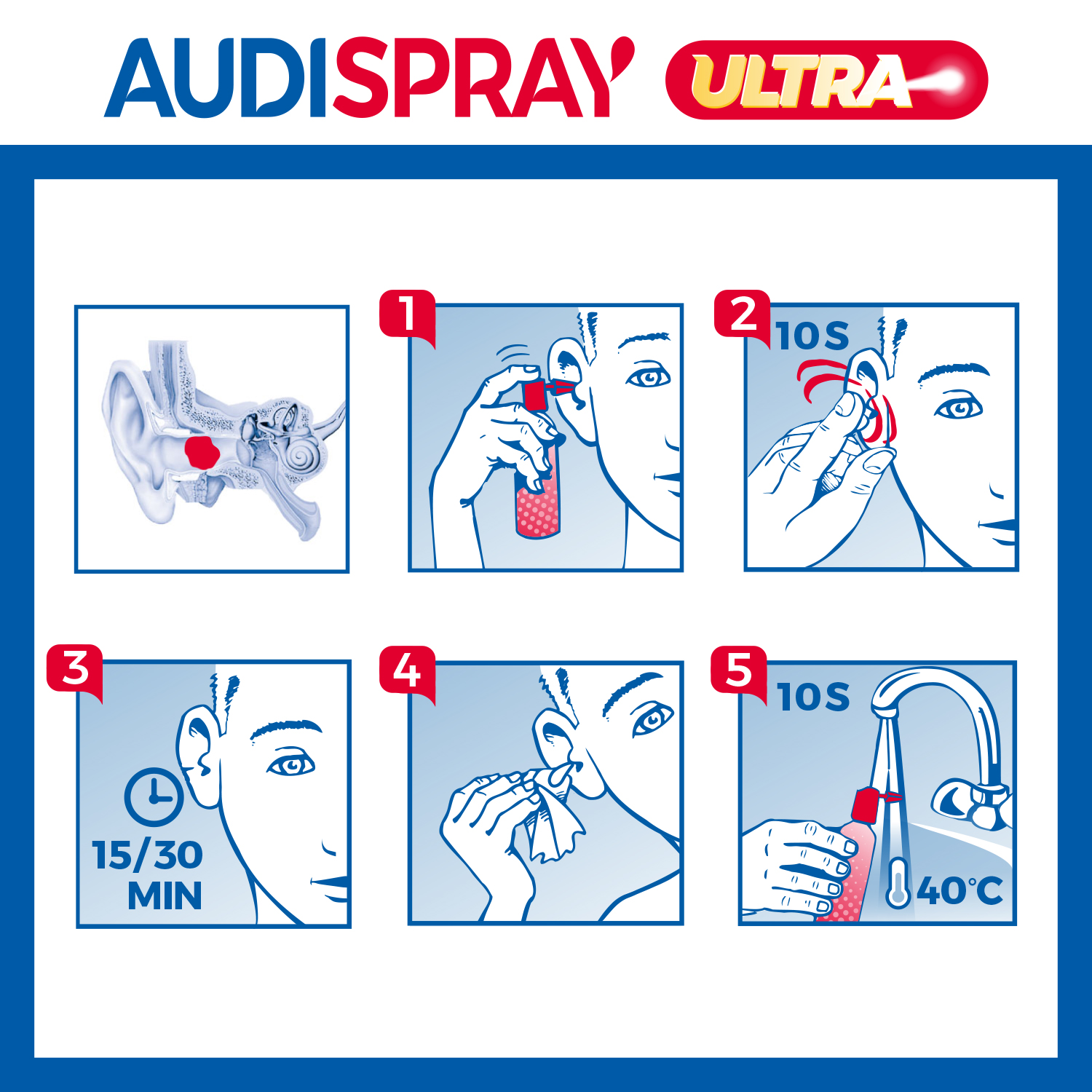 AUDISPRAY ULTRA

1

2
10S

3
15/30 MIN

4

5
10S
40°C